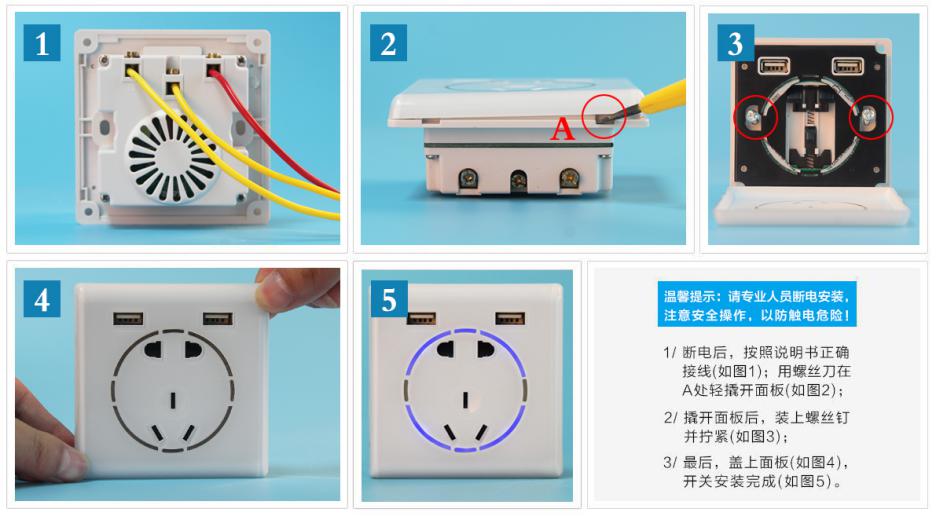 1

2

A

3

4

5

温馨提示：请专业人员断电安装，注意安全操作，以防触电危险！

1/ 断电后，按照说明书正确接线(如图1)；用螺丝刀在A处轻撬开面板(如图2)；

2/ 撬开面板后，装上螺丝钉并拧紧(如图3)；

3/ 最后，盖上面板(如图4)，开关安装完成(如图5)。